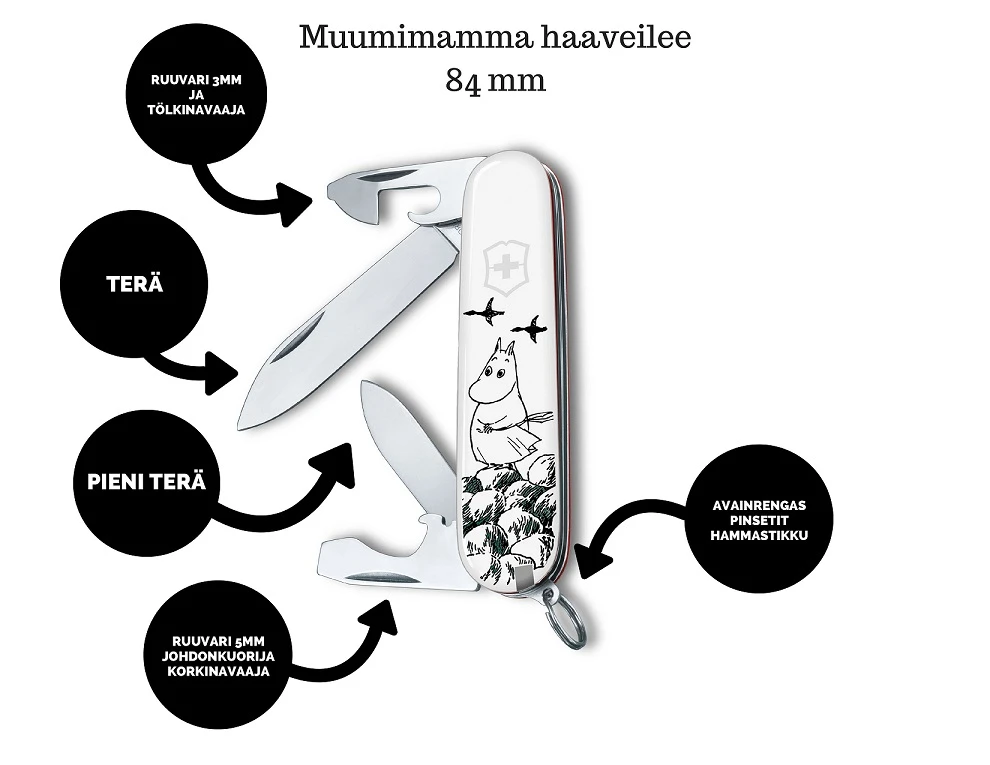 Muumimamma haaveilee
84 mm

RUUVARI 3MM
JA
TÖLKINAVAAJA

TERÄ

PIENI TERÄ

RUUVARI 5MM
JOHDONKUORIJA
KORKINAVAAJA

AVAINRENGAS
PINSETIT
HAMMASTIKKU